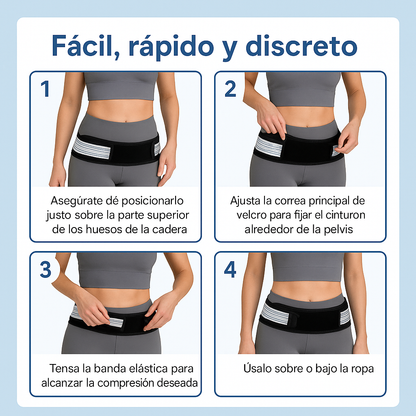 Fácil, rápido y discreto

1

Asegúrate dé posicionarlo justo sobre la parte superior de los huesos de la cadera

2

Ajusta la correa principal de velcro para fijar el cinturon alrededor de la pelvis

3

Tensa la banda elástica para alcanzar la compresión deseada

4

Úsalo sobre o bajo la ropa