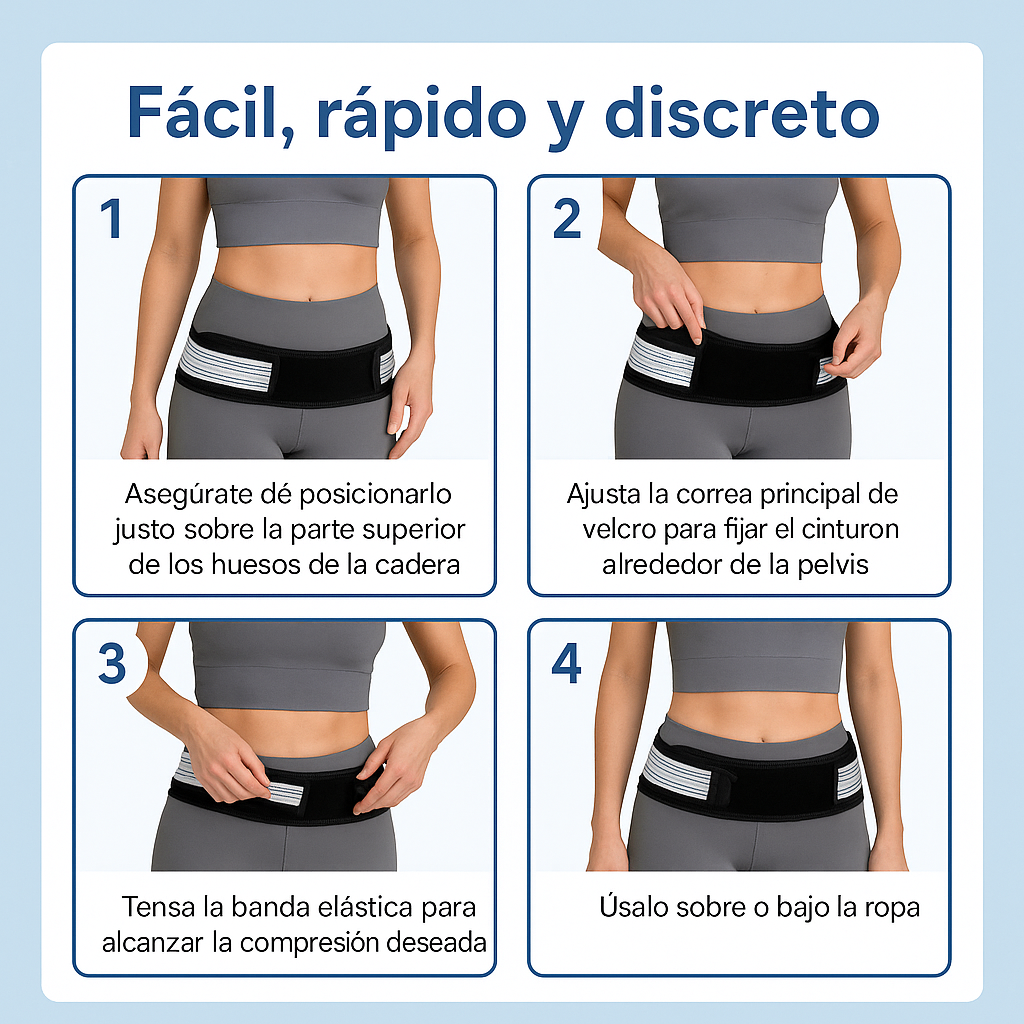 Fácil, rápido y discreto

1

Asegúrate dé posicionarlo justo sobre la parte superior de los huesos de la cadera

2

Ajusta la correa principal de velcro para fijar el cinturon alrededor de la pelvis

3

Tensa la banda elástica para alcanzar la compresión deseada

4

Úsalo sobre o bajo la ropa